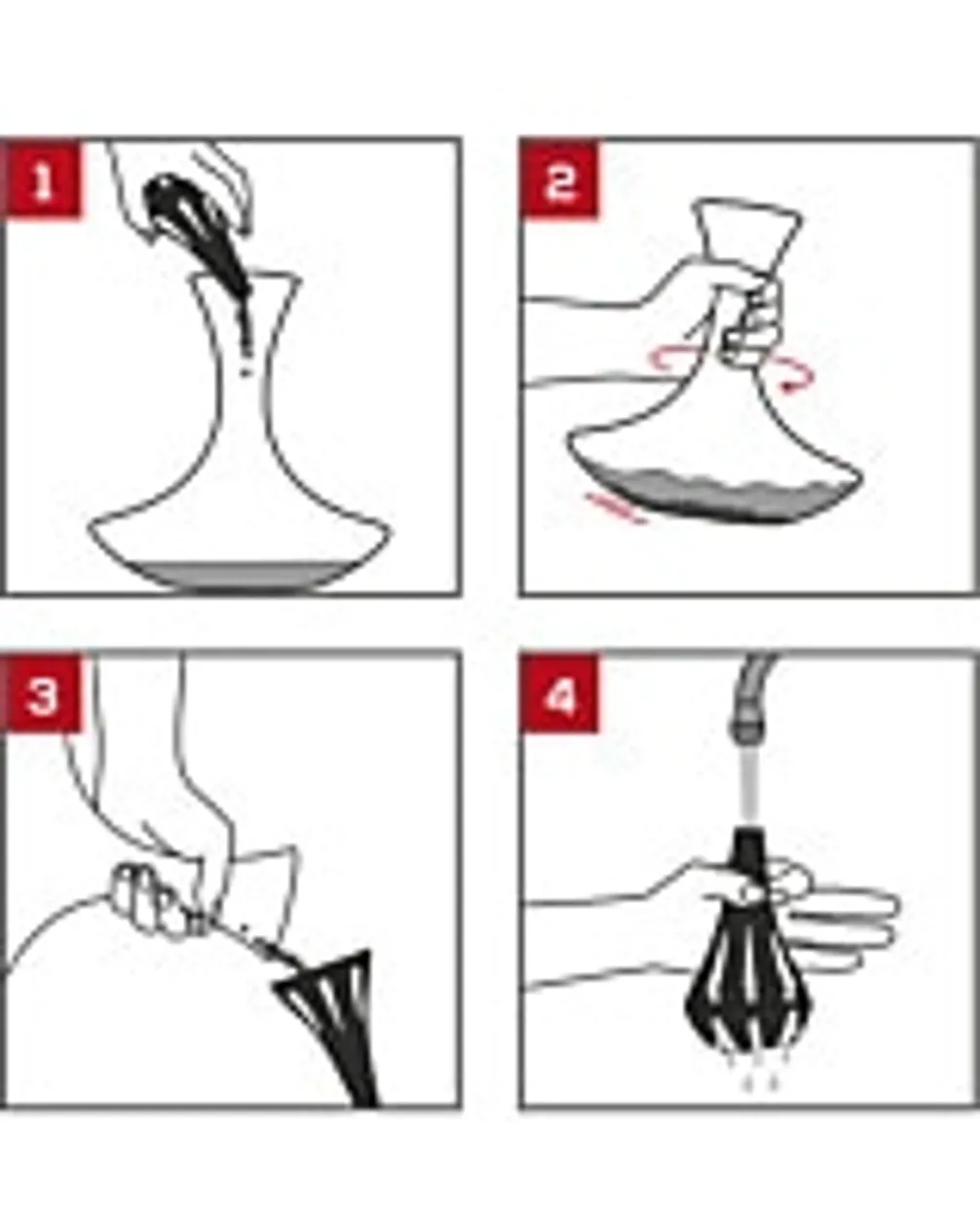 1

2

3

4